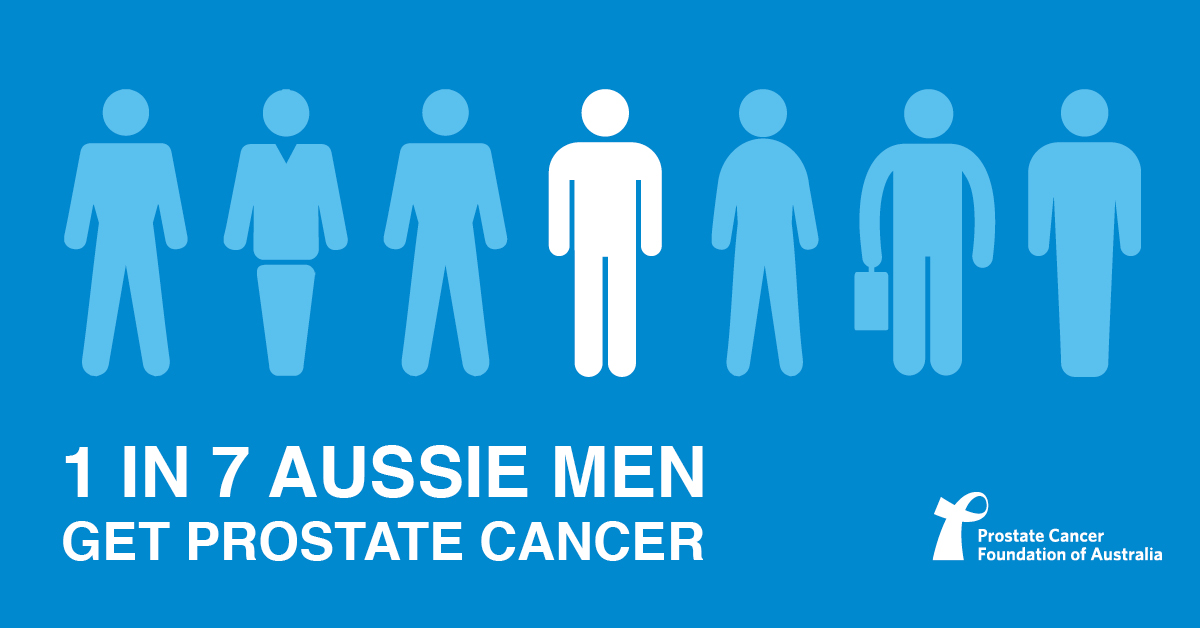 1 IN 7 AUSSIE MEN
GET PROSTATE CANCER

Prostate Cancer
Foundation of Australia