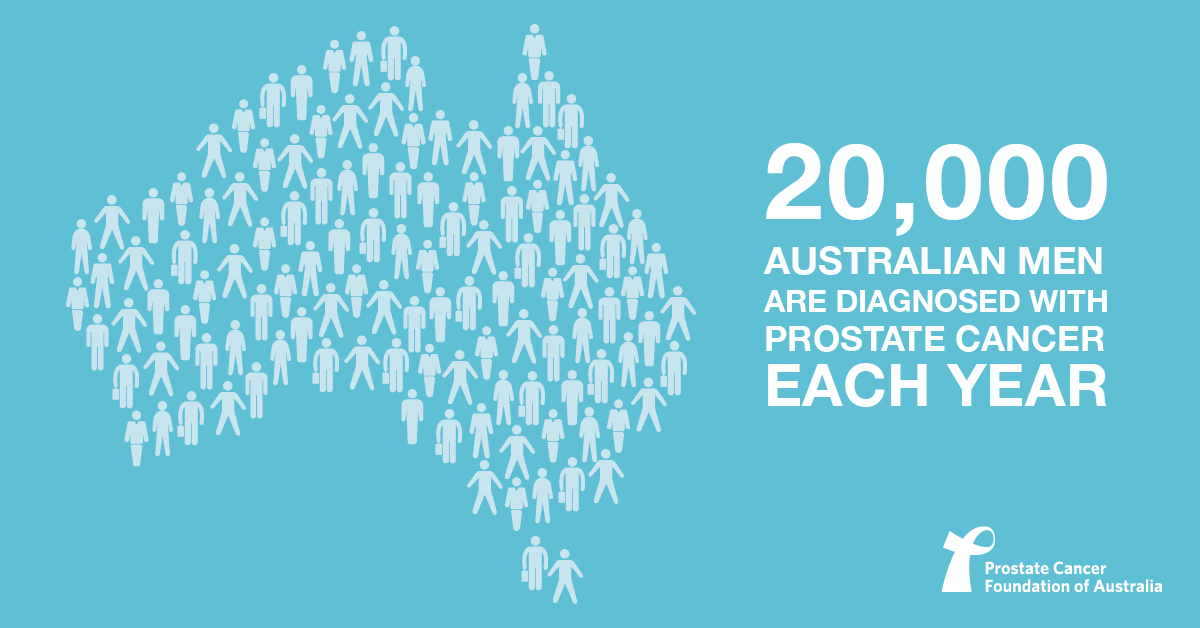 20,000
AUSTRALIAN MEN
ARE DIAGNOSED WITH
PROSTATE CANCER
EACH YEAR

Prostate Cancer
Foundation of Australia