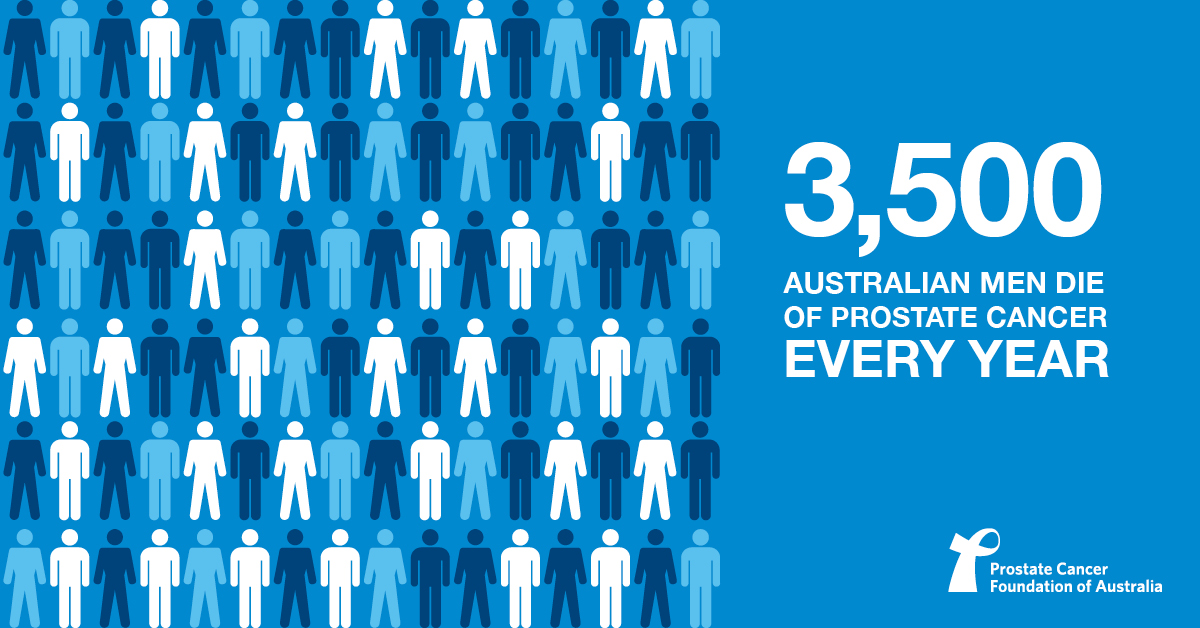 3,500

AUSTRALIAN MEN DIE OF PROSTATE CANCER EVERY YEAR

Prostate Cancer Foundation of Australia