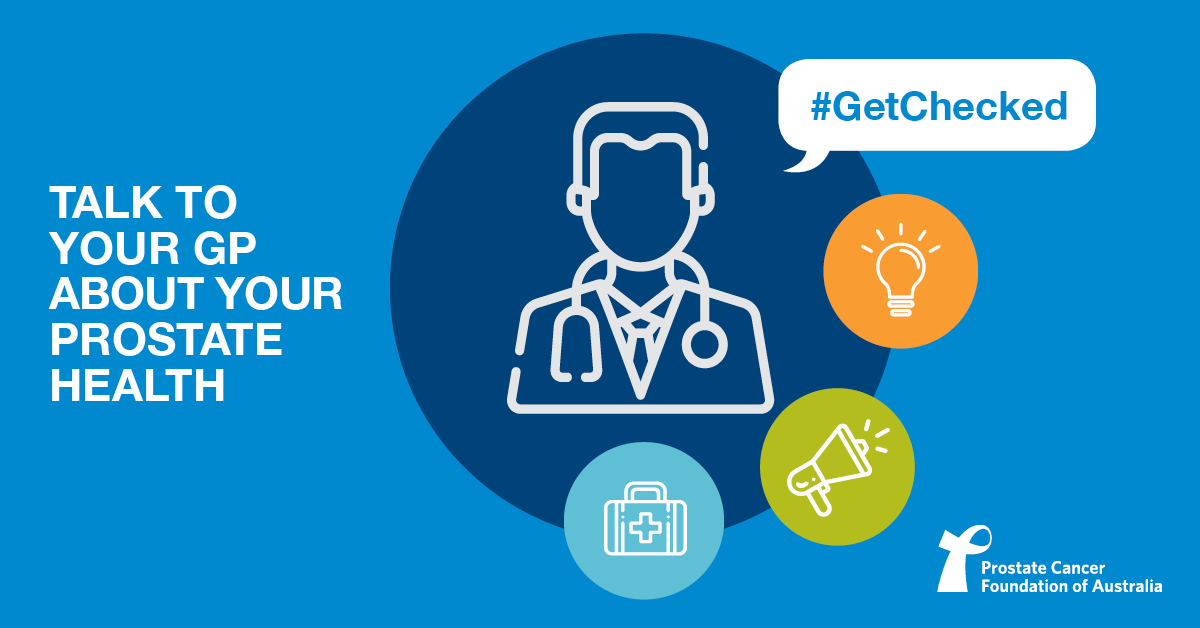 TALK TO YOUR GP ABOUT YOUR PROSTATE HEALTH

#GetChecked

Prostate Cancer Foundation of Australia