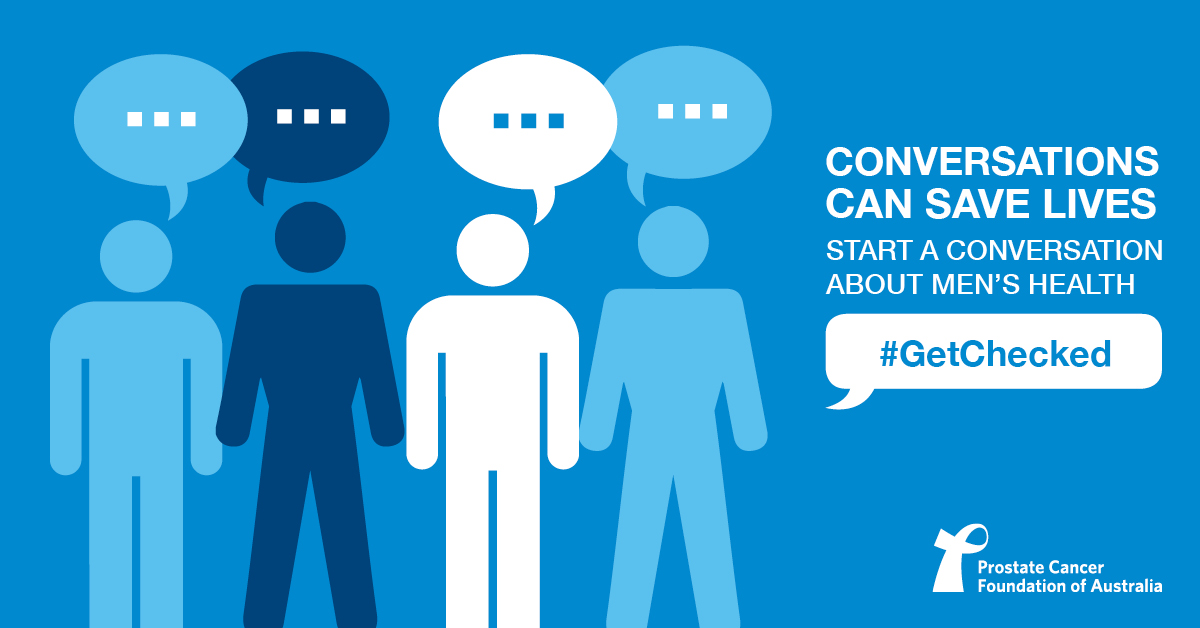 CONVERSATIONS CAN SAVE LIVES

START A CONVERSATION ABOUT MEN'S HEALTH

#GetChecked

Prostate Cancer Foundation of Australia